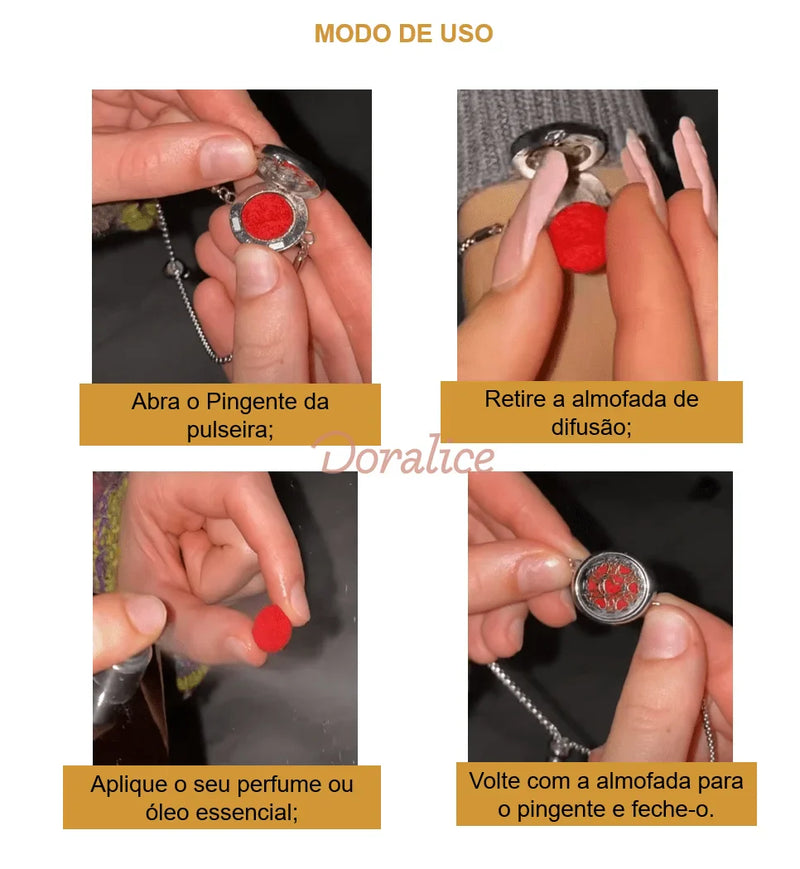 MODO DE USO

Abra o Pingente da pulseira;

Retire a almofada de difusão;

Doralice

Aplique o seu perfume ou óleo essencial;

Volte com a almofada para o pingente e feche-o.