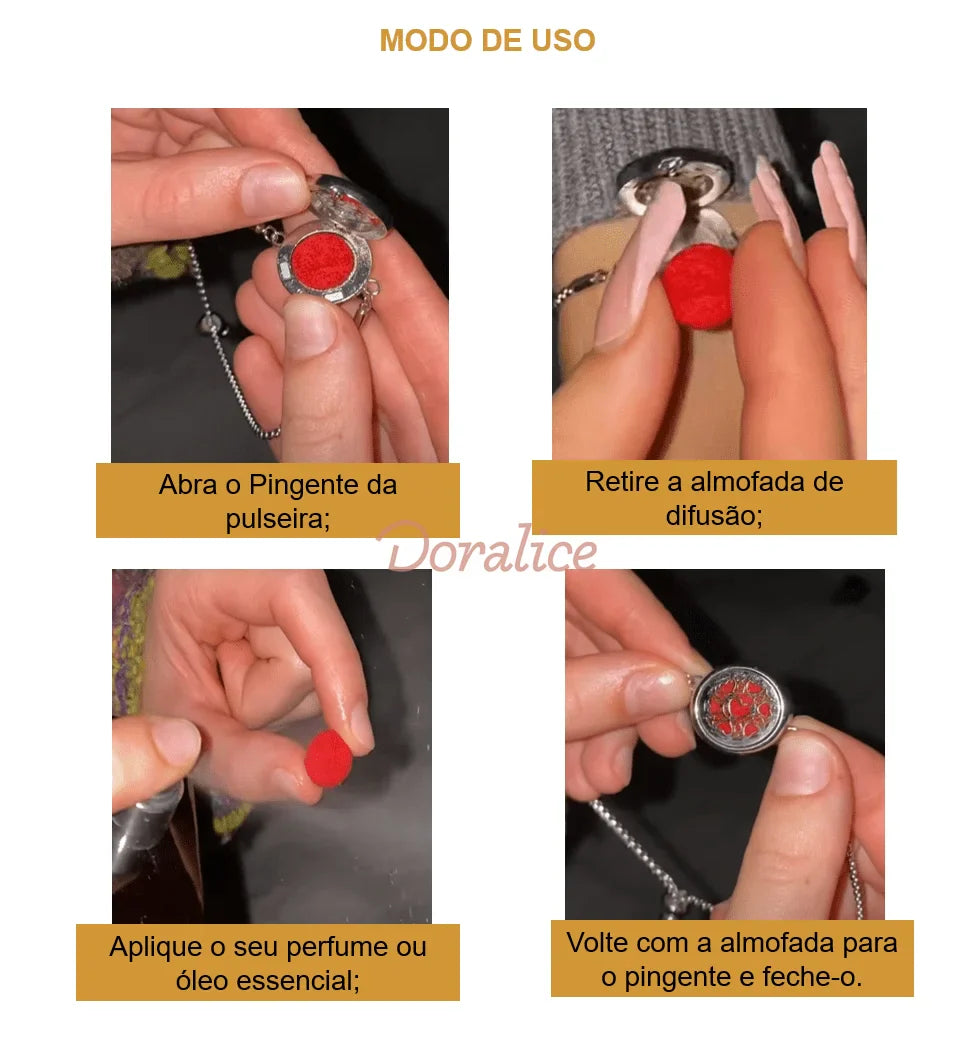 MODO DE USO

Abra o Pingente da pulseira;

Retire a almofada de difusão;

Doralice

Aplique o seu perfume ou óleo essencial;

Volte com a almofada para o pingente e feche-o.