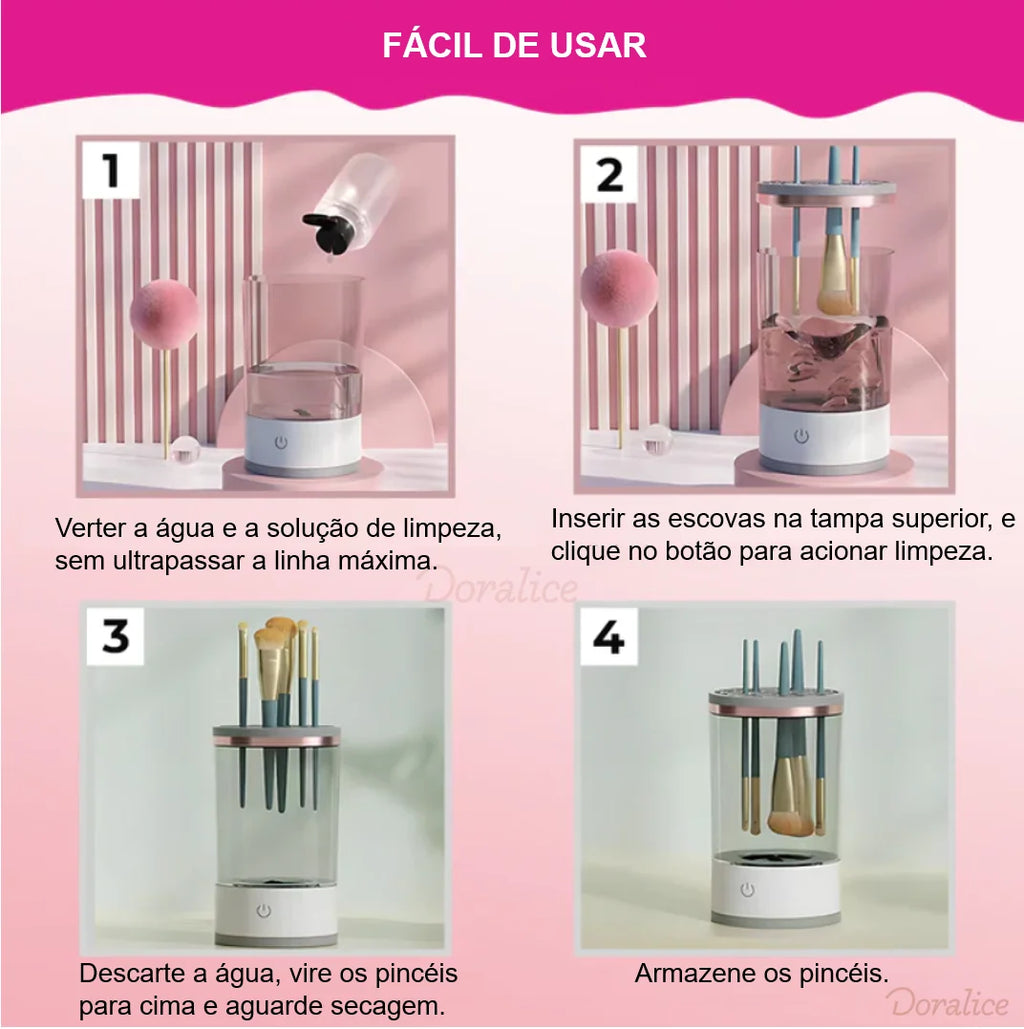 FÁCIL DE USAR

1

Verter a água e a solução de limpeza, sem ultrapassar a linha máxima.

2

Inserir as escovas na tampa superior, e clique no botão para acionar limpeza.

Doralice

3

Descarte a água, vire os pincéis para cima e aguarde secagem.

4

Armazene os pincéis.

Doralice