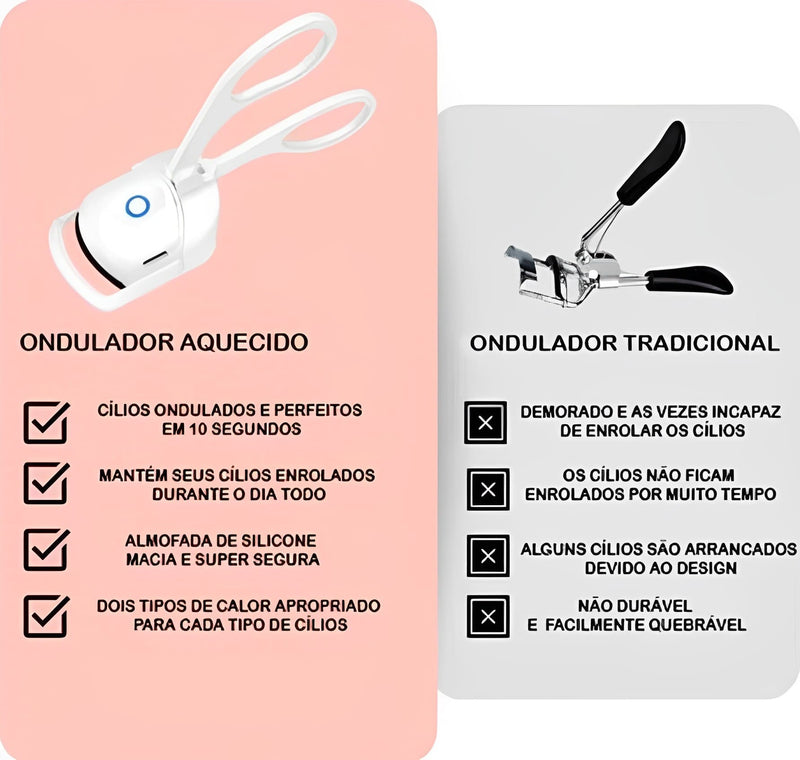 ONDULADOR AQUECIDO

CÍLIOS ONDULADOS E PERFEITOS EM 10 SEGUNDOS

MANTÉM SEUS CÍLIOS ENROLADOS DURANTE O DIA TODO

ALMOFADA DE SILICONE MACIA E SUPER SEGURA

DOIS TIPOS DE CALOR APROPRIADO PARA CADA TIPO DE CÍLIOS

ONDULADOR TRADICIONAL

DEMORADO E AS VEZES INCAPAZ DE ENROLAR OS CÍLIOS

OS CÍLIOS NÃO FICAM ENROLADOS POR MUITO TEMPO

ALGUNS CÍLIOS SÃO ARRANCADOS DEVIDO AO DESIGN

NÃO DURÁVEL E FACILMENTE QUEBRÁVEL