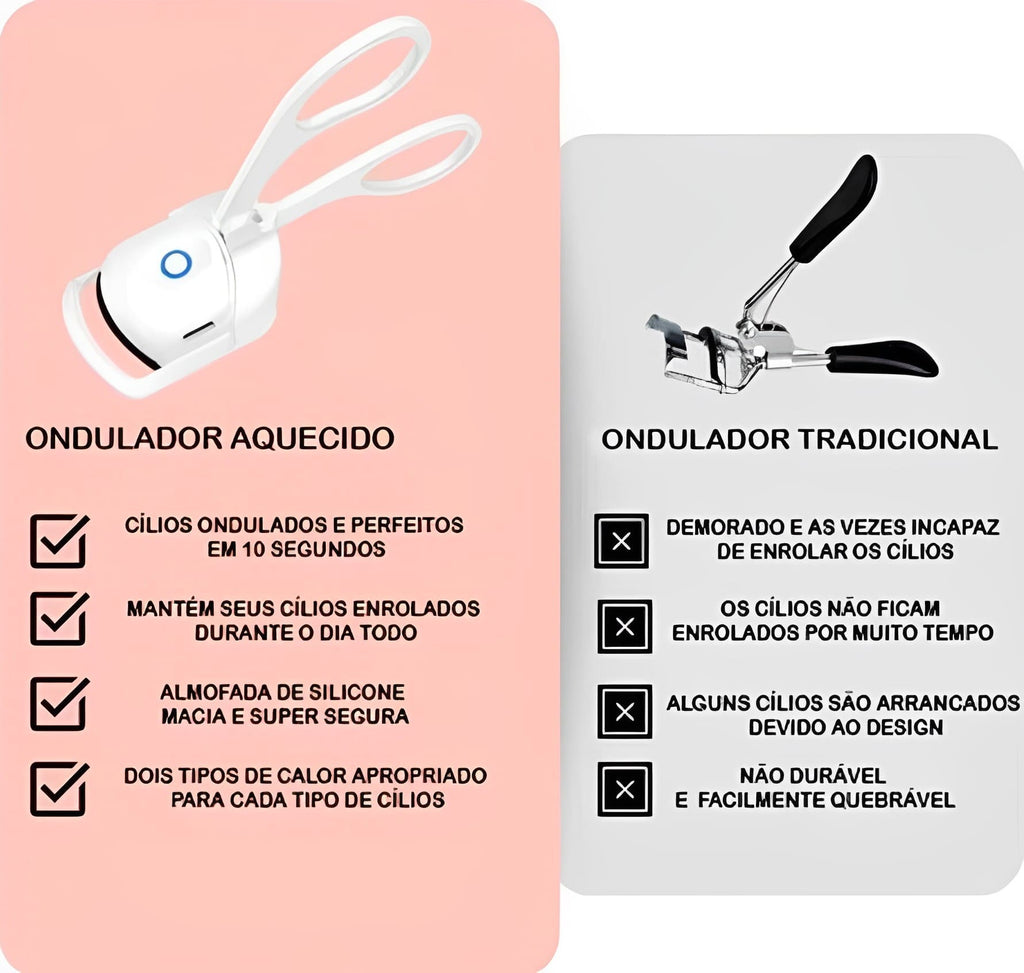 ONDULADOR AQUECIDO

CÍLIOS ONDULADOS E PERFEITOS EM 10 SEGUNDOS

MANTÉM SEUS CÍLIOS ENROLADOS DURANTE O DIA TODO

ALMOFADA DE SILICONE MACIA E SUPER SEGURA

DOIS TIPOS DE CALOR APROPRIADO PARA CADA TIPO DE CÍLIOS

ONDULADOR TRADICIONAL

DEMORADO E AS VEZES INCAPAZ DE ENROLAR OS CÍLIOS

OS CÍLIOS NÃO FICAM ENROLADOS POR MUITO TEMPO

ALGUNS CÍLIOS SÃO ARRANCADOS DEVIDO AO DESIGN

NÃO DURÁVEL E FACILMENTE QUEBRÁVEL